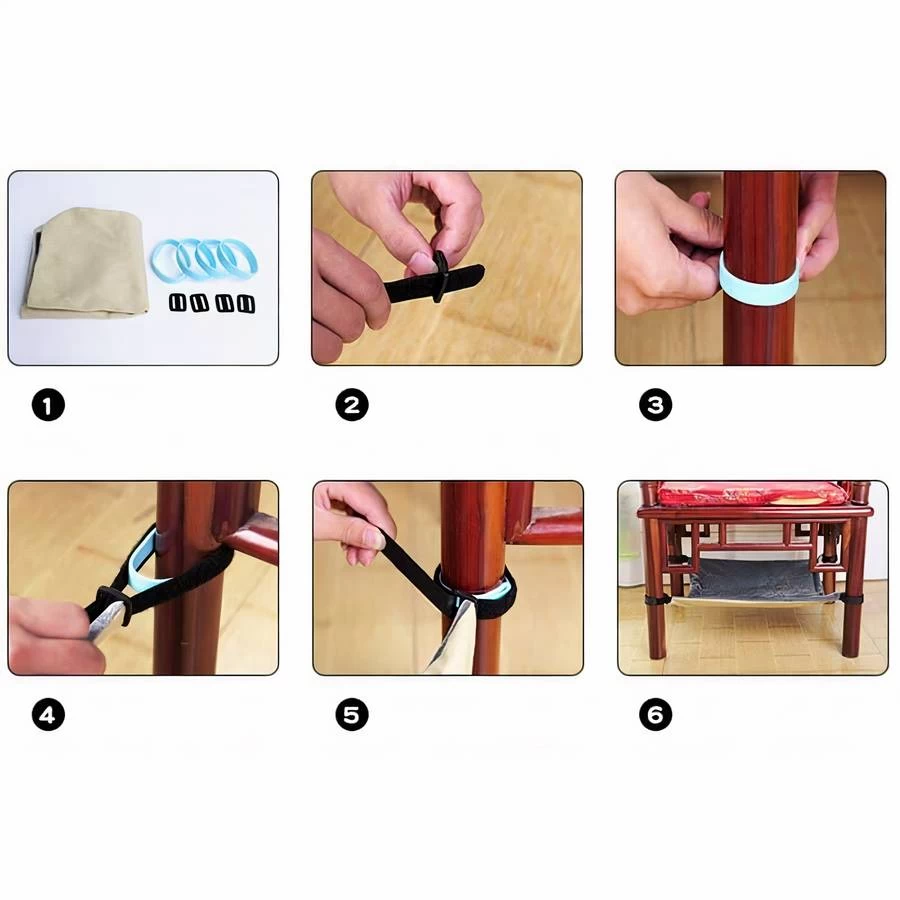 1

2

3

4

5

6