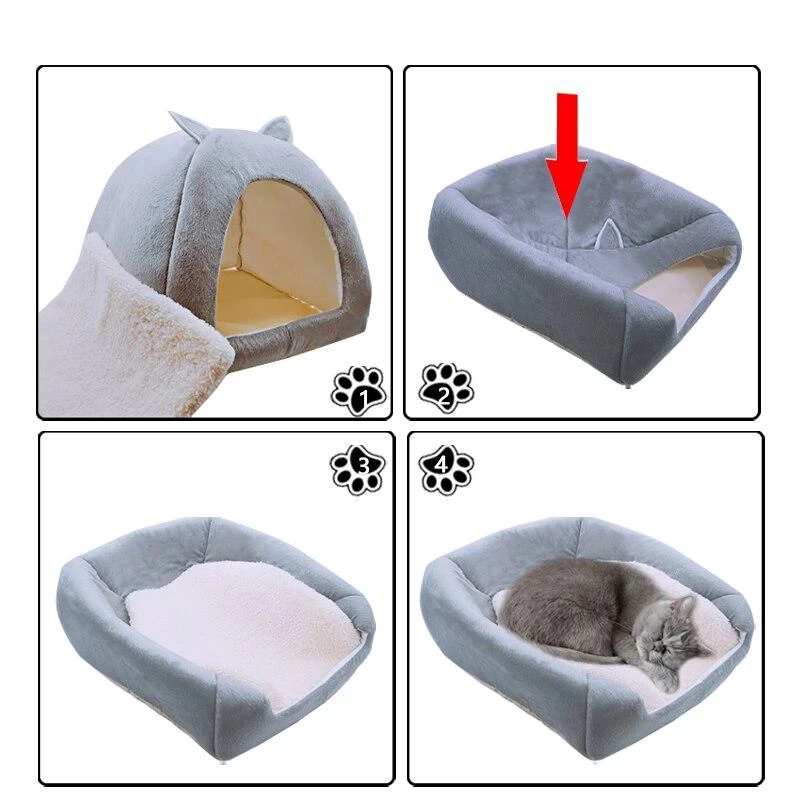 1
2
3
4